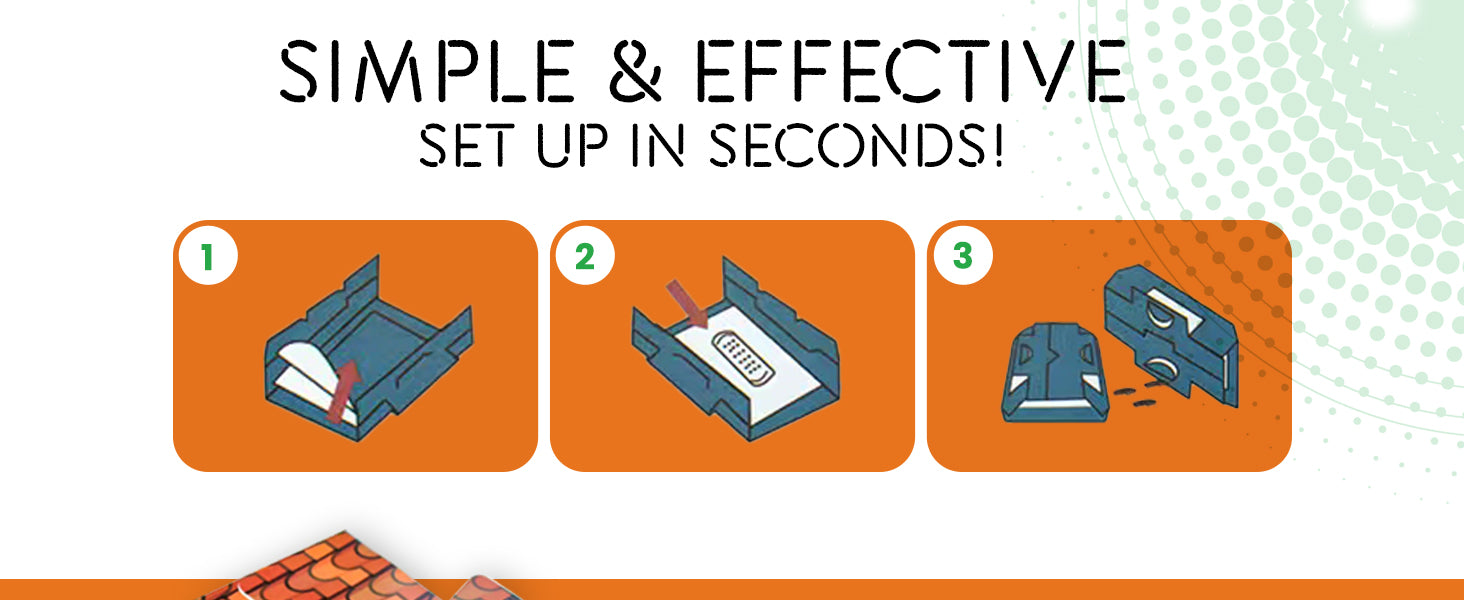 SIMPLE & EFFECTIVE
SET UP IN SECONDS!

1

2

3