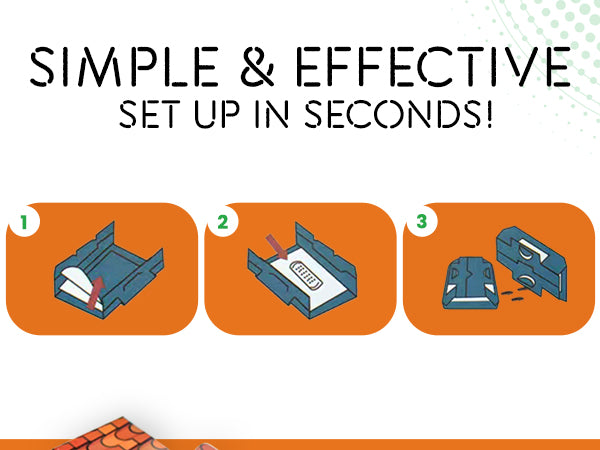 SIMPLE & EFFECTIVE
SET UP IN SECONDS!

1

2

3